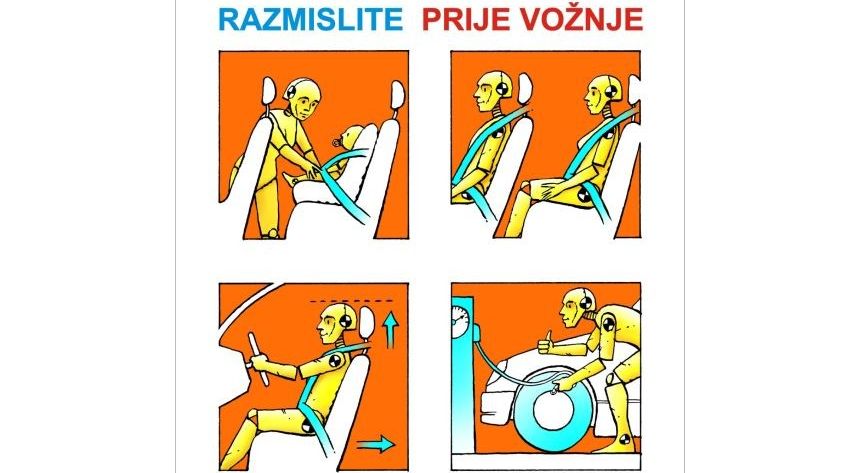 RAZMISLITE PRIJE VOŽNJE